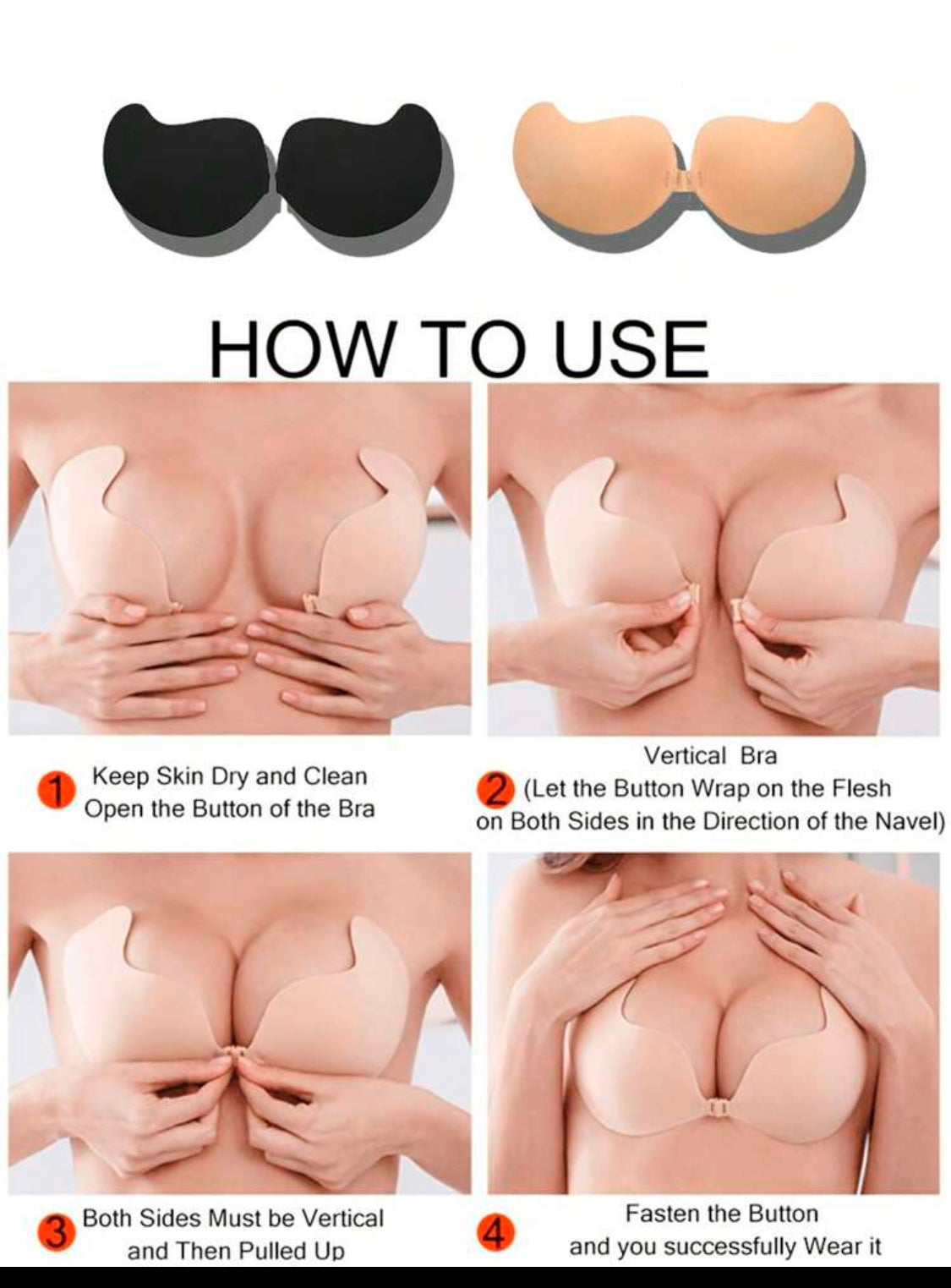 HOW TO USE

1 Keep Skin Dry and Clean Open the Button of the Bra

Vertical Bra
2 (Let the Button Wrap on the Flesh on Both Sides in the Direction of the Navel)

3 Both Sides Must be Vertical and Then Pulled Up

4 Fasten the Button and you successfully Wear it